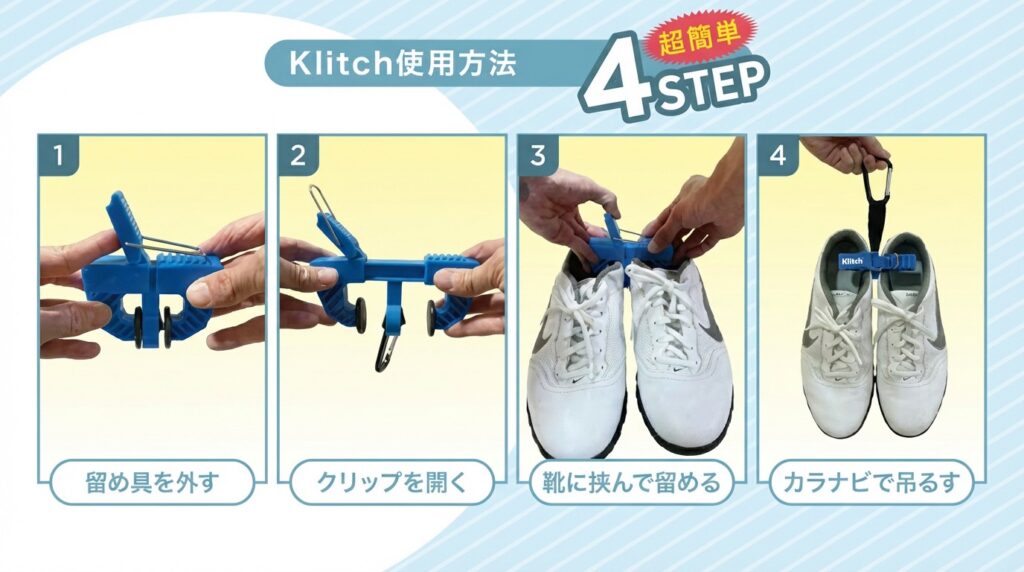 Klitch使用方法

超簡単
4STEP

1
留め具を外す

2
クリップを開く

3
靴に挟んで留める

4
Klitch
カラナビで吊るす